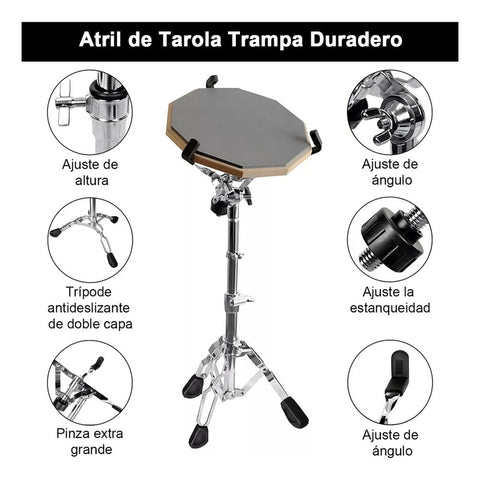 Atril de Tarola Trampa Duradero

Ajuste de altura

Trípode antideslizante de doble capa

Pinza extra grande

Ajuste de ángulo

Ajuste la estanqueidad

Ajuste de ángulo